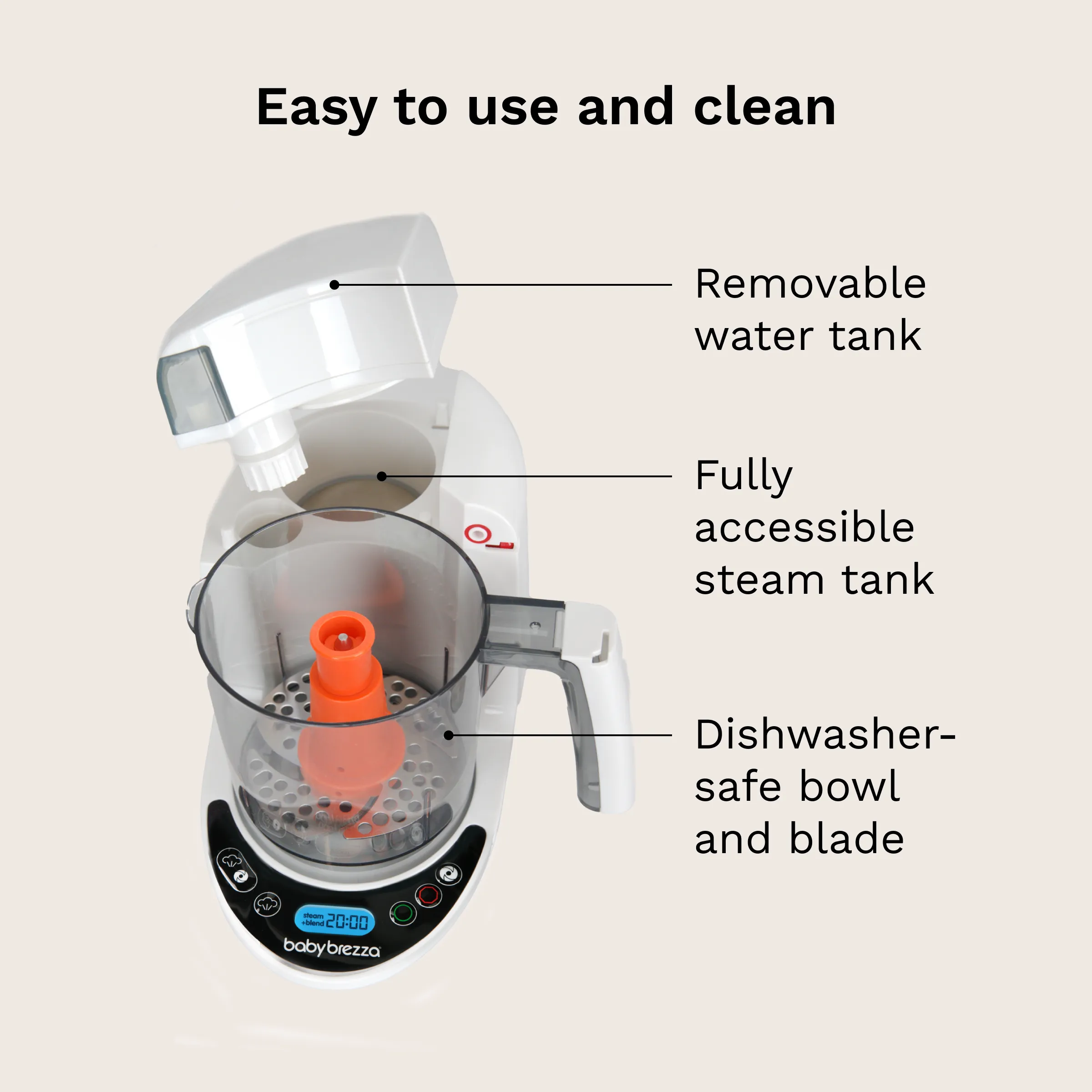 Easy to use and clean

Removable water tank

Fully accessible steam tank

Dishwasher-safe bowl and blade

steam +blend 20:00

babybrezza